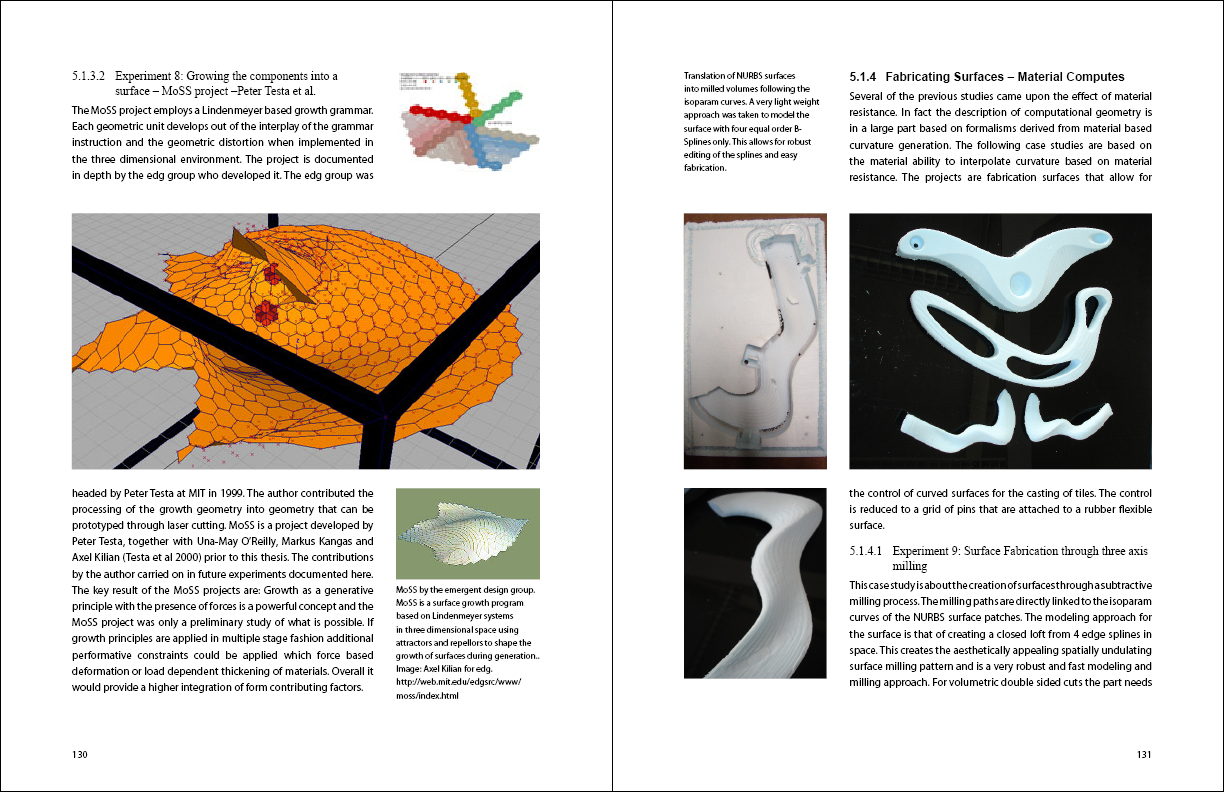 5.1.3.2 Experiment 8: Growing the components into a surface – MoSS project –Peter Testa et al.

The MoSS project employs a Lindenmeyer based growth grammar. Each geometric unit develops out of the interplay of the grammar instruction and the geometric distortion when implemented in the three dimensional environment. The project is documented in depth by the edg group who developed it. The edg group was headed by Peter Testa at MIT in 1999. The author contributed the processing of the growth geometry into geometry that can be prototyped through laser cutting. MoSS is a project developed by Peter Testa, together with Una-May O'Reilly, Markus Kangas and Axel Kilian (Testa et al 2000) prior to this thesis. The contributions by the author carried on in future experiments documented here. The key result of the MoSS projects are: Growth as a generative principle with the presence of forces is a powerful concept and the MoSS project was only a preliminary study of what is possible. If growth principles are applied in multiple stage fashion additional performative constraints could be applied which force based deformation or load dependent thickening of materials. Overall it would provide a higher integration of form contributing factors.

MoSS by the emergent design group. MoSS is a surface growth program based on Lindenmeyer systems in three dimensional space using attractors and repellors to shape the growth of surfaces during generation.. Image: Axel Kilian for edg. http://web.mit.edu/edgsrc/www/moss/index.html

130

Translation of NURBS surfaces into milled volumes following the isoparam curves. A very light weight approach was taken to model the surface with four equal order B-Splines only. This allows for robust editing of the splines and easy fabrication.

5.1.4 Fabricating Surfaces – Material Computes

Several of the previous studies came upon the effect of material resistance. In fact the description of computational geometry is in a large part based on formalisms derived from material based curvature generation. The following case studies are based on the material ability to interpolate curvature based on material resistance. The projects are fabrication surfaces that allow for the control of curved surfaces for the casting of tiles. The control is reduced to a grid of pins that are attached to a rubber flexible surface.

5.1.4.1 Experiment 9: Surface Fabrication through three axis milling

This case study is about the creation of surfaces through a subtractive milling process. The milling paths are directly linked to the isoparam curves of the NURBS surface patches. The modeling approach for the surface is that of creating a closed loft from 4 edge splines in space. This creates the aesthetically appealing spatially undulating surface milling pattern and is a very robust and fast modeling and milling approach. For volumetric double sided cuts the part needs

131