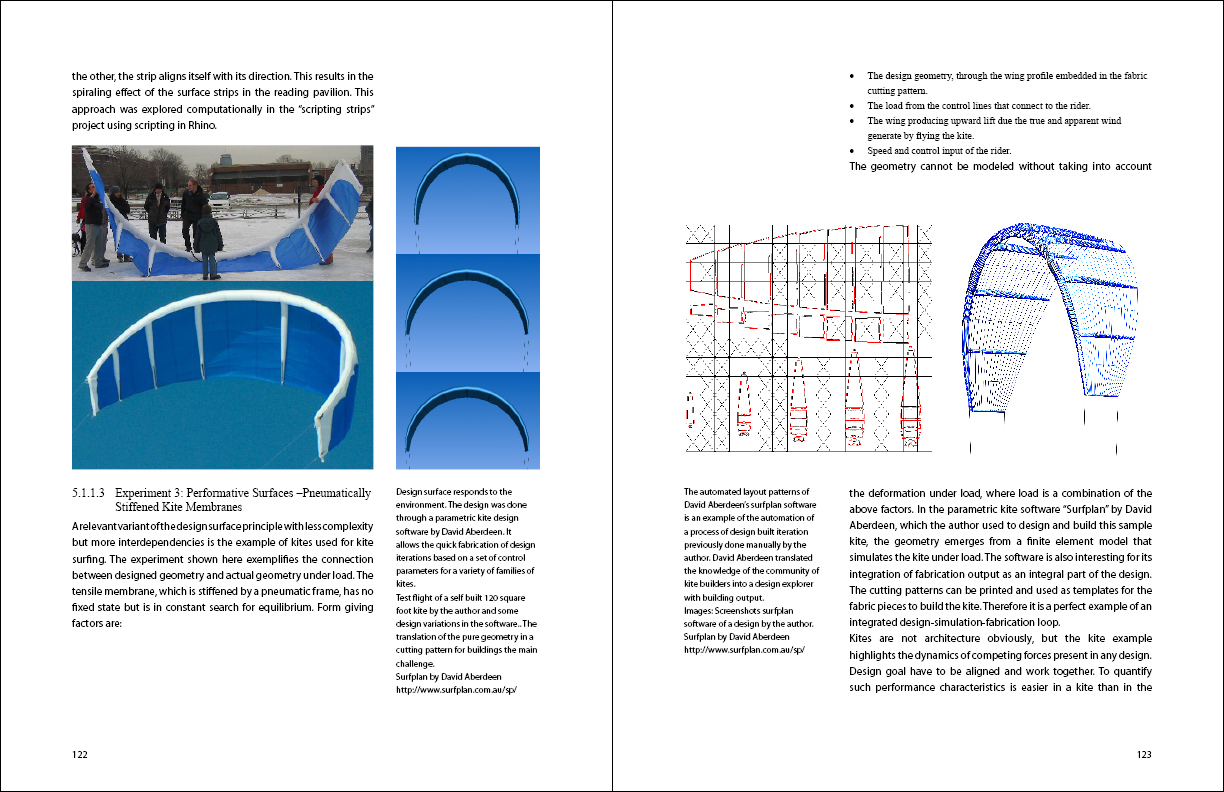 the other, the strip aligns itself with its direction. This results in the spiraling effect of the surface strips in the reading pavilion. This approach was explored computationally in the "scripting strips" project using scripting in Rhino.

5.1.1.3 Experiment 3: Performative Surfaces –Pneumatically Stiffened Kite Membranes

A relevant variant of the design surface principle with less complexity but more interdependencies is the example of kites used for kite surfing. The experiment shown here exemplifies the connection between designed geometry and actual geometry under load. The tensile membrane, which is stiffened by a pneumatic frame, has no fixed state but is in constant search for equilibrium. Form giving factors are:

Design surface responds to the environment. The design was done through a parametric kite design software by David Aberdeen. It allows the quick fabrication of design iterations based on a set of control parameters for a variety of families of kites.
Test flight of a self built 120 square foot kite by the author and some design variations in the software.. The translation of the pure geometry in a cutting pattern for buildings the main challenge.
Surfplan by David Aberdeen
http://www.surfplan.com.au/sp/

122

• The design geometry, through the wing profile embedded in the fabric cutting pattern.
• The load from the control lines that connect to the rider.
• The wing producing upward lift due the true and apparent wind generate by flying the kite.
• Speed and control input of the rider.

The geometry cannot be modeled without taking into account

The automated layout patterns of David Aberdeen's surfplan software is an example of the automation of a process of design built iteration previously done manually by the author. David Aberdeen translated the knowledge of the community of kite builders into a design explorer with building output.
Images: Screenshots surfplan software of a design by the author.
Surfplan by David Aberdeen
http://www.surfplan.com.au/sp/

the deformation under load, where load is a combination of the above factors. In the parametric kite software "Surfplan" by David Aberdeen, which the author used to design and build this sample kite, the geometry emerges from a finite element model that simulates the kite under load. The software is also interesting for its integration of fabrication output as an integral part of the design. The cutting patterns can be printed and used as templates for the fabric pieces to build the kite. Therefore it is a perfect example of an integrated design-simulation-fabrication loop.
Kites are not architecture obviously, but the kite example highlights the dynamics of competing forces present in any design. Design goal have to be aligned and work together. To quantify such performance characteristics is easier in a kite than in the

123