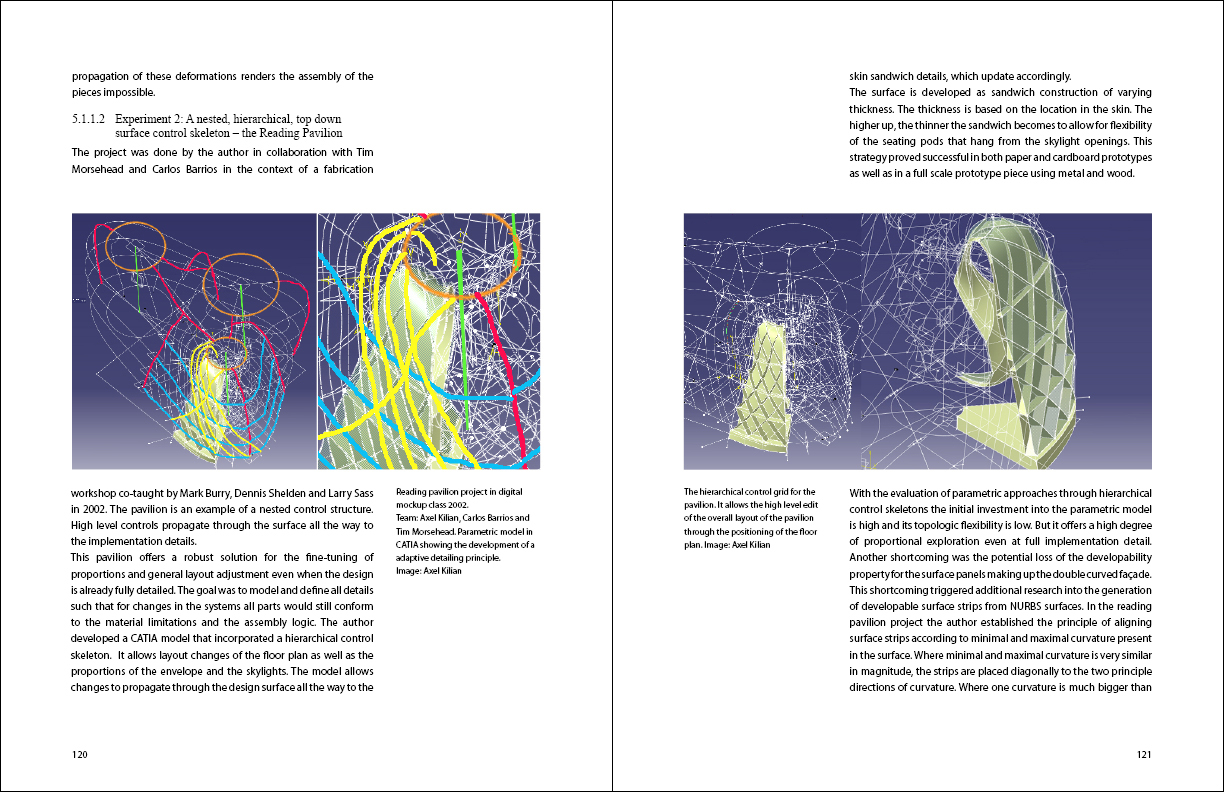 propagation of these deformations renders the assembly of the pieces impossible.

5.1.1.2 Experiment 2: A nested, hierarchical, top down surface control skeleton – the Reading Pavilion

The project was done by the author in collaboration with Tim Morsehead and Carlos Barrios in the context of a fabrication workshop co-taught by Mark Burry, Dennis Shelden and Larry Sass in 2002. The pavilion is an example of a nested control structure. High level controls propagate through the surface all the way to the implementation details.

This pavilion offers a robust solution for the fine-tuning of proportions and general layout adjustment even when the design is already fully detailed. The goal was to model and define all details such that for changes in the systems all parts would still conform to the material limitations and the assembly logic. The author developed a CATIA model that incorporated a hierarchical control skeleton. It allows layout changes of the floor plan as well as the proportions of the envelope and the skylights. The model allows changes to propagate through the design surface all the way to the

Reading pavilion project in digital mockup class 2002. Team: Axel Kilian, Carlos Barrios and Tim Morsehead. Parametric model in CATIA showing the development of a adaptive detailing principle. Image: Axel Kilian

120

skin sandwich details, which update accordingly.

The surface is developed as sandwich construction of varying thickness. The thickness is based on the location in the skin. The higher up, the thinner the sandwich becomes to allow for flexibility of the seating pods that hang from the skylight openings. This strategy proved successful in both paper and cardboard prototypes as well as in a full scale prototype piece using metal and wood.

The hierarchical control grid for the pavilion. It allows the high level edit of the overall layout of the pavilion through the positioning of the floor plan. Image: Axel Kilian

With the evaluation of parametric approaches through hierarchical control skeletons the initial investment into the parametric model is high and its topologic flexibility is low. But it offers a high degree of proportional exploration even at full implementation detail. Another shortcoming was the potential loss of the developability property for the surface panels making up the double curved façade. This shortcoming triggered additional research into the generation of developable surface strips from NURBS surfaces. In the reading pavilion project the author established the principle of aligning surface strips according to minimal and maximal curvature present in the surface. Where minimal and maximal curvature is very similar in magnitude, the strips are placed diagonally to the two principle directions of curvature. Where one curvature is much bigger than

121