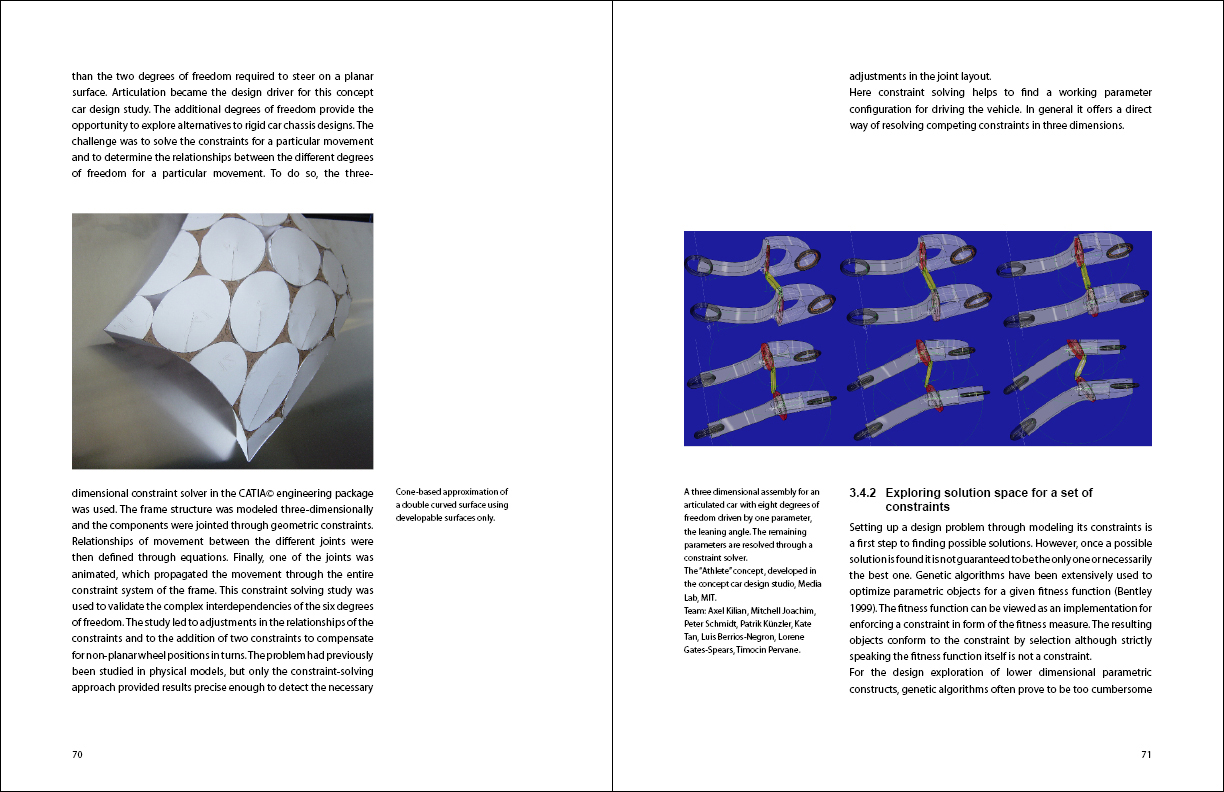 than the two degrees of freedom required to steer on a planar surface. Articulation became the design driver for this concept car design study. The additional degrees of freedom provide the opportunity to explore alternatives to rigid car chassis designs. The challenge was to solve the constraints for a particular movement and to determine the relationships between the different degrees of freedom for a particular movement. To do so, the three-dimensional constraint solver in the CATIA© engineering package was used. The frame structure was modeled three-dimensionally and the components were jointed through geometric constraints. Relationships of movement between the different joints were then defined through equations. Finally, one of the joints was animated, which propagated the movement through the entire constraint system of the frame. This constraint solving study was used to validate the complex interdependencies of the six degrees of freedom. The study led to adjustments in the relationships of the constraints and to the addition of two constraints to compensate for non-planar wheel positions in turns. The problem had previously been studied in physical models, but only the constraint-solving approach provided results precise enough to detect the necessary

Cone-based approximation of a double curved surface using developable surfaces only.

70

adjustments in the joint layout.
Here constraint solving helps to find a working parameter configuration for driving the vehicle. In general it offers a direct way of resolving competing constraints in three dimensions.

A three dimensional assembly for an articulated car with eight degrees of freedom driven by one parameter, the leaning angle. The remaining parameters are resolved through a constraint solver.
The "Athlete" concept, developed in the concept car design studio, Media Lab, MIT.
Team: Axel Kilian, Mitchell Joachim, Peter Schmidt, Patrik Künzler, Kate Tan, Luis Berrios-Negron, Lorene Gates-Spears, Timocin Pervane.

3.4.2 Exploring solution space for a set of constraints

Setting up a design problem through modeling its constraints is a first step to finding possible solutions. However, once a possible solution is found it is not guaranteed to be the only one or necessarily the best one. Genetic algorithms have been extensively used to optimize parametric objects for a given fitness function (Bentley 1999). The fitness function can be viewed as an implementation for enforcing a constraint in form of the fitness measure. The resulting objects conform to the constraint by selection although strictly speaking the fitness function itself is not a constraint.
For the design exploration of lower dimensional parametric constructs, genetic algorithms often prove to be too cumbersome

71