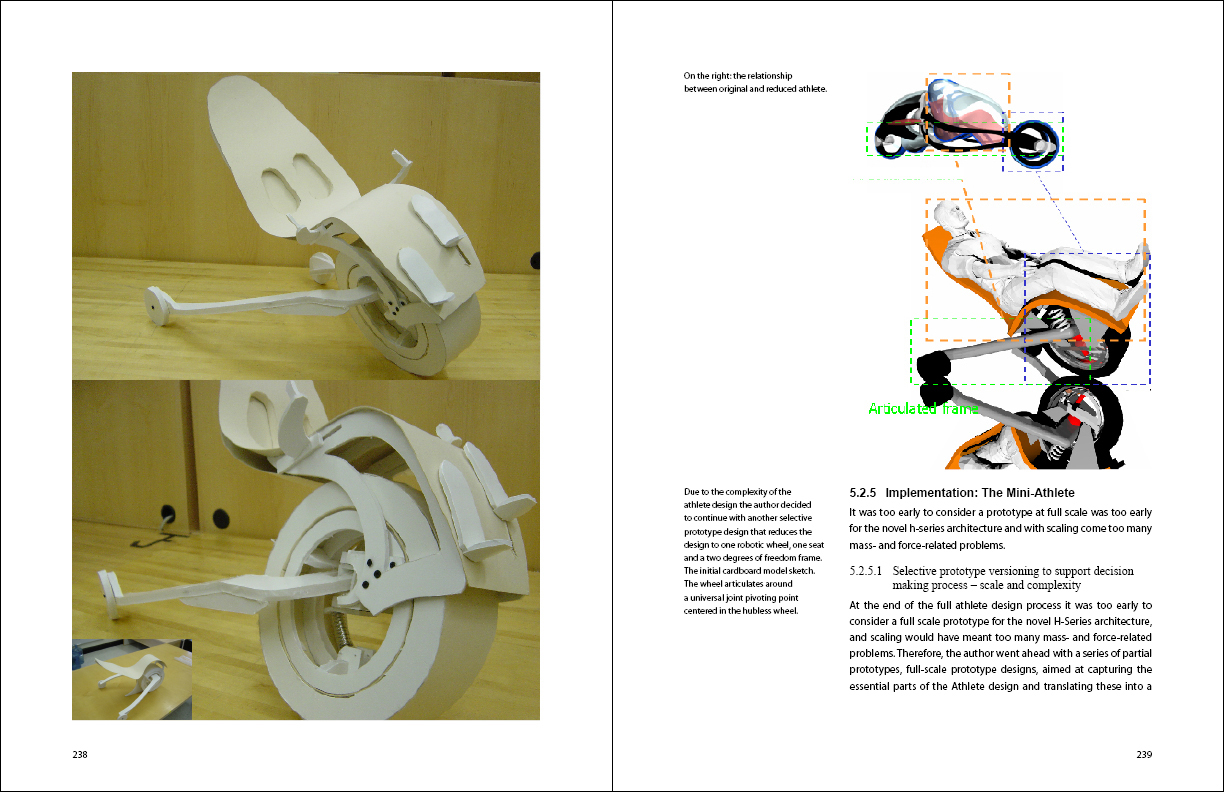 238

On the right: the relationship between original and reduced athlete.

Articulated frame

Due to the complexity of the athlete design the author decided to continue with another selective prototype design that reduces the design to one robotic wheel, one seat and a two degrees of freedom frame. The initial cardboard model sketch. The wheel articulates around a universal joint pivoting point centered in the hubless wheel.

5.2.5 Implementation: The Mini-Athlete

It was too early to consider a prototype at full scale was too early for the novel h-series architecture and with scaling come too many mass- and force-related problems.

5.2.5.1 Selective prototype versioning to support decision making process – scale and complexity

At the end of the full athlete design process it was too early to consider a full scale prototype for the novel H-Series architecture, and scaling would have meant too many mass- and force-related problems. Therefore, the author went ahead with a series of partial prototypes, full-scale prototype designs, aimed at capturing the essential parts of the Athlete design and translating these into a

239