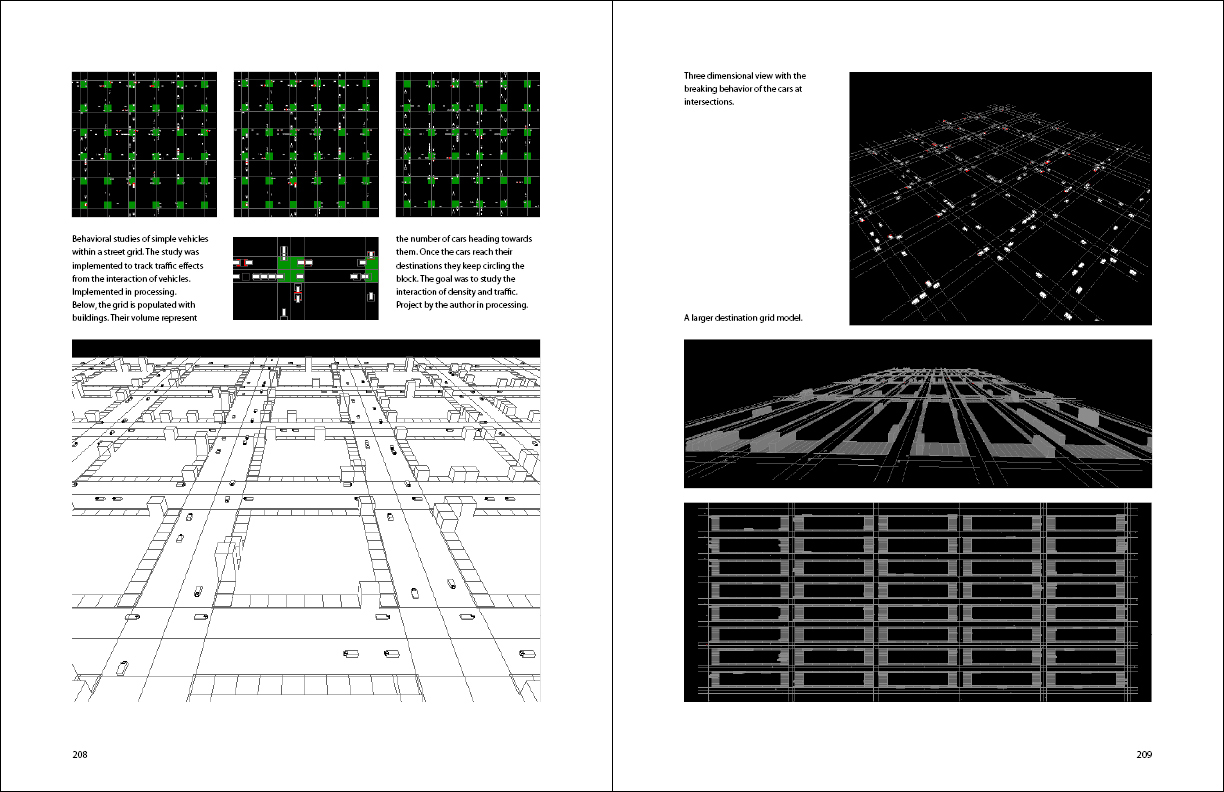 Behavioral studies of simple vehicles within a street grid. The study was implemented to track traffic effects from the interaction of vehicles. Implemented in processing. Below, the grid is populated with buildings. Their volume represent

the number of cars heading towards them. Once the cars reach their destinations they keep circling the block. The goal was to study the interaction of density and traffic. Project by the author in processing.

208

Three dimensional view with the breaking behavior of the cars at intersections.

A larger destination grid model.

209